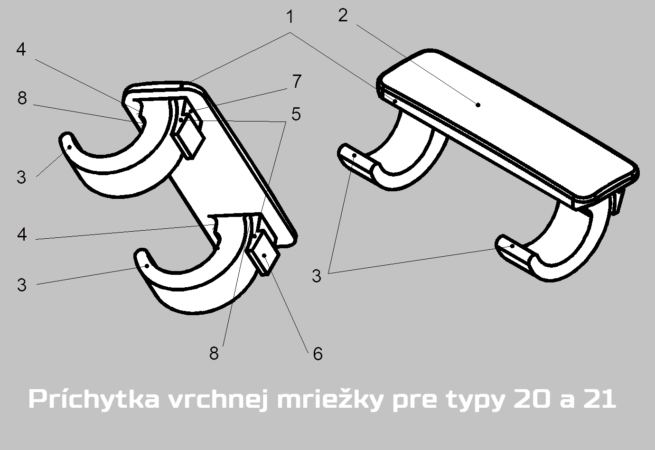 1
2
4
7
8
5
3
4
3
3
8
6

Príchytka vrchnej mriežky pre typy 20 a 21